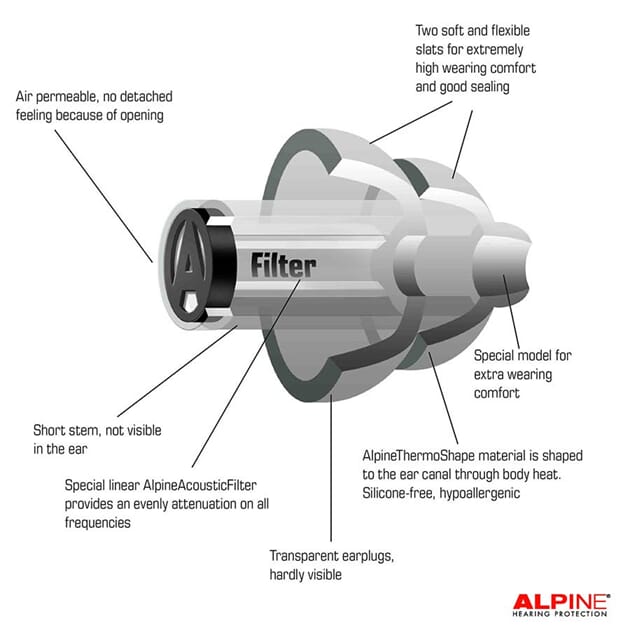 Two soft and flexible slats for extremely high wearing comfort and good sealing

Air permeable, no detached feeling because of opening

A

Filter

Special model for extra wearing comfort

Short stem, not visible in the ear

AlpineThermoShape material is shaped to the ear canal through body heat. Silicone-free, hypoallergenic

Special linear AlpineAcousticFilter provides an evenly attenuation on all frequencies

Transparent earplugs, hardly visible

ALPINE®
HEARING PROTECTION